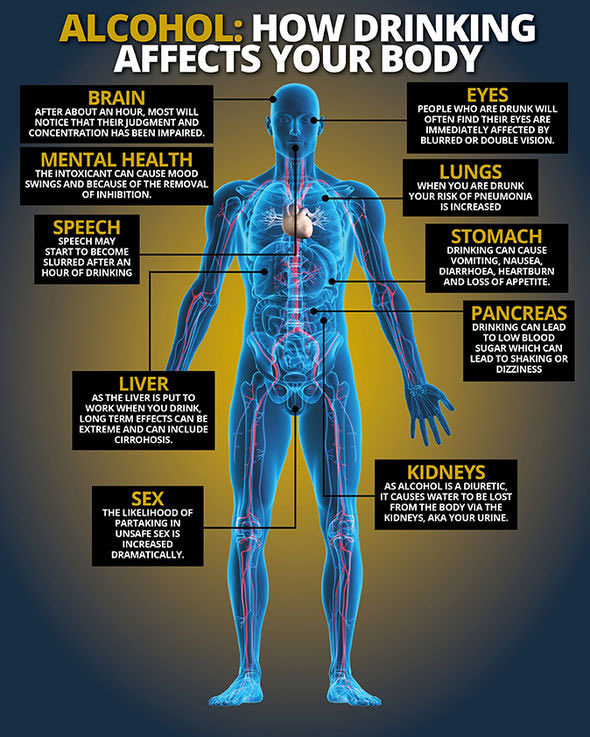 ALCOHOL: HOW DRINKING AFFECTS YOUR BODY

BRAIN
AFTER ABOUT AN HOUR, MOST WILL NOTICE THAT THEIR JUDGMENT AND CONCENTRATION HAS BEEN IMPAIRED.

MENTAL HEALTH
THE INTOXICANT CAN CAUSE MOOD SWINGS AND BECAUSE OF THE REMOVAL OF INHIBITION.

SPEECH
SPEECH MAY START TO BECOME SLURRED AFTER AN HOUR OF DRINKING

LIVER
AS THE LIVER IS PUT TO WORK WHEN YOU DRINK, LONG TERM EFFECTS CAN BE EXTREME AND CAN INCLUDE CIRRHOSIS.

SEX
THE LIKELIHOOD OF PARTAKING IN UNSAFE SEX IS INCREASED DRAMATICALLY.

EYES
PEOPLE WHO ARE DRUNK WILL OFTEN FIND THEIR EYES ARE IMMEDIATELY AFFECTED BY BLURRED OR DOUBLE VISION.

LUNGS
WHEN YOU ARE DRUNK YOUR RISK OF PNEUMONIA IS INCREASED

STOMACH
DRINKING CAN CAUSE VOMITING, NAUSEA, DIARRHOEA, HEARTBURN AND LOSS OF APPETITE.

PANCREAS
DRINKING CAN LEAD TO LOW BLOOD SUGAR WHICH CAN LEAD TO SHAKING OR DIZZINESS

KIDNEYS
AS ALCOHOL IS A DIURETIC, IT CAUSES WATER TO BE LOST FROM THE BODY VIA THE KIDNEYS, AKA YOUR URINE.